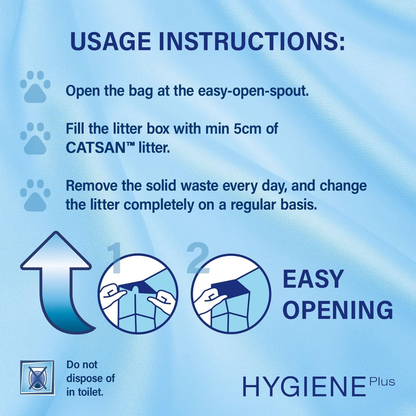 USAGE INSTRUCTIONS:

Open the bag at the easy-open-spout.

Fill the litter box with min 5cm of CATSAN™ litter.

Remove the solid waste every day, and change the litter completely on a regular basis.

1

2

EASY OPENING

Do not dispose of in toilet.

HYGIENE Plus