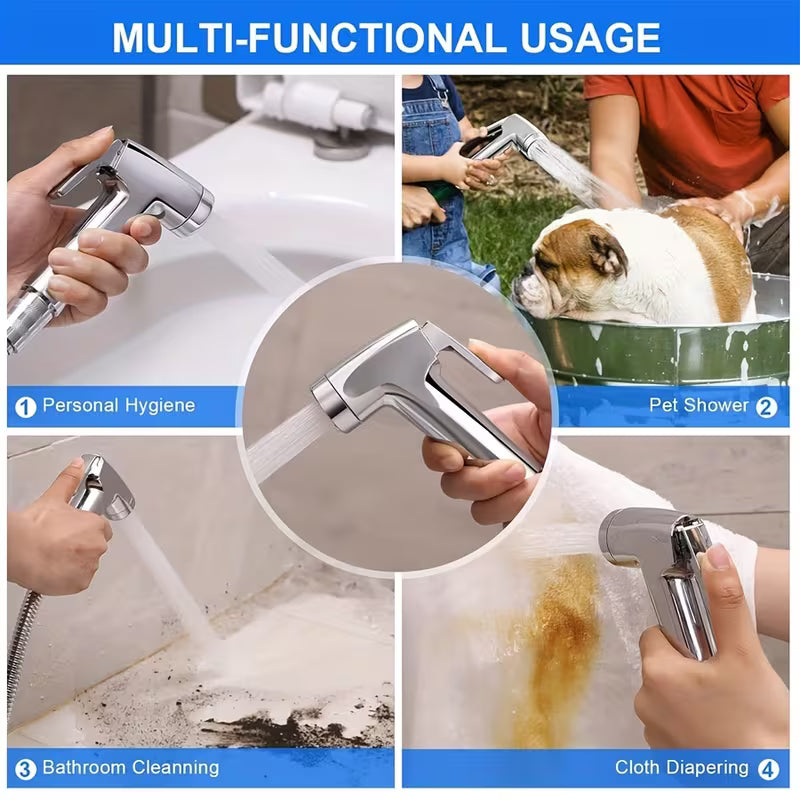 MULTI-FUNCTIONAL USAGE

1 Personal Hygiene

Pet Shower 2

3 Bathroom Cleanning

Cloth Diapering 4